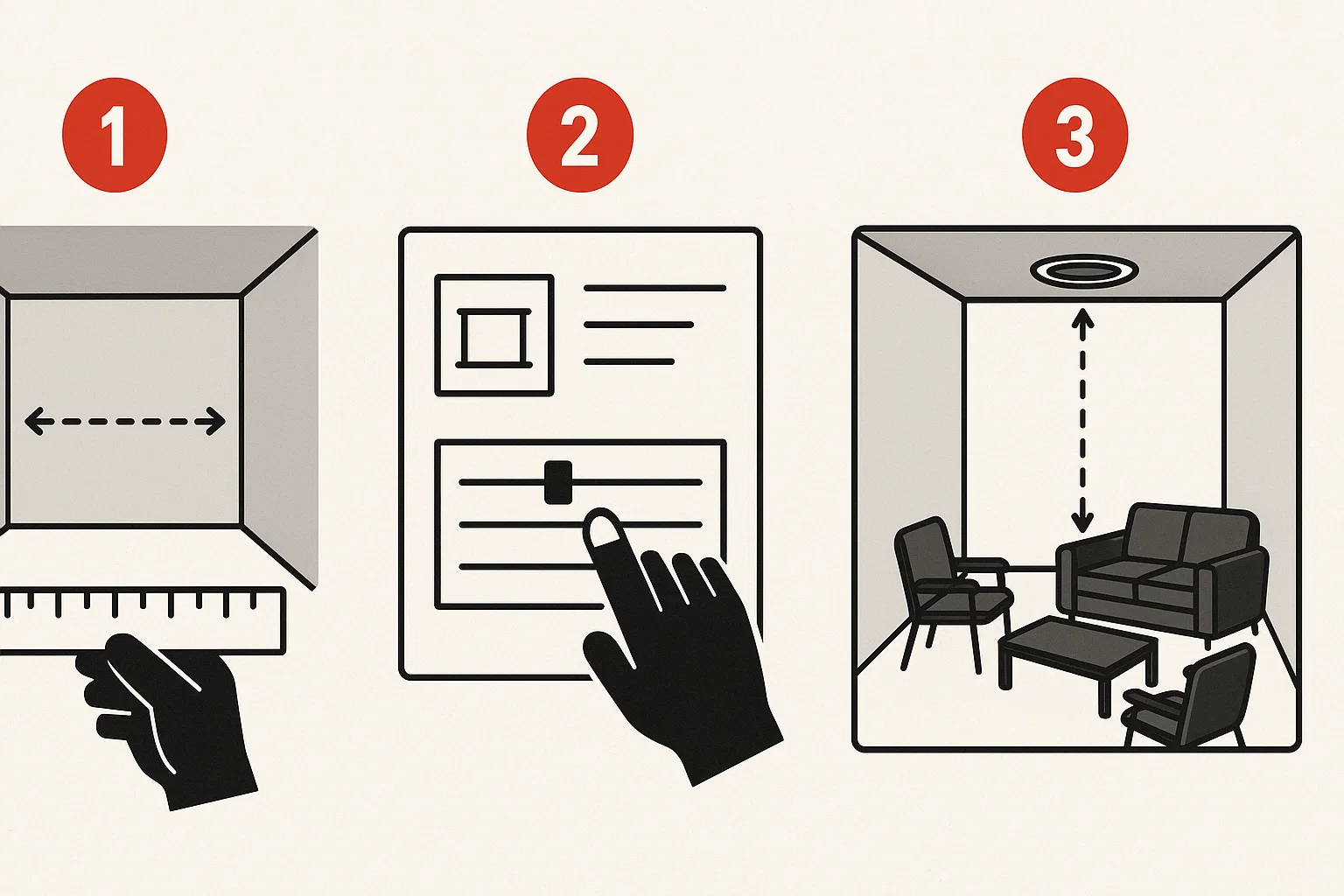 1

2

3