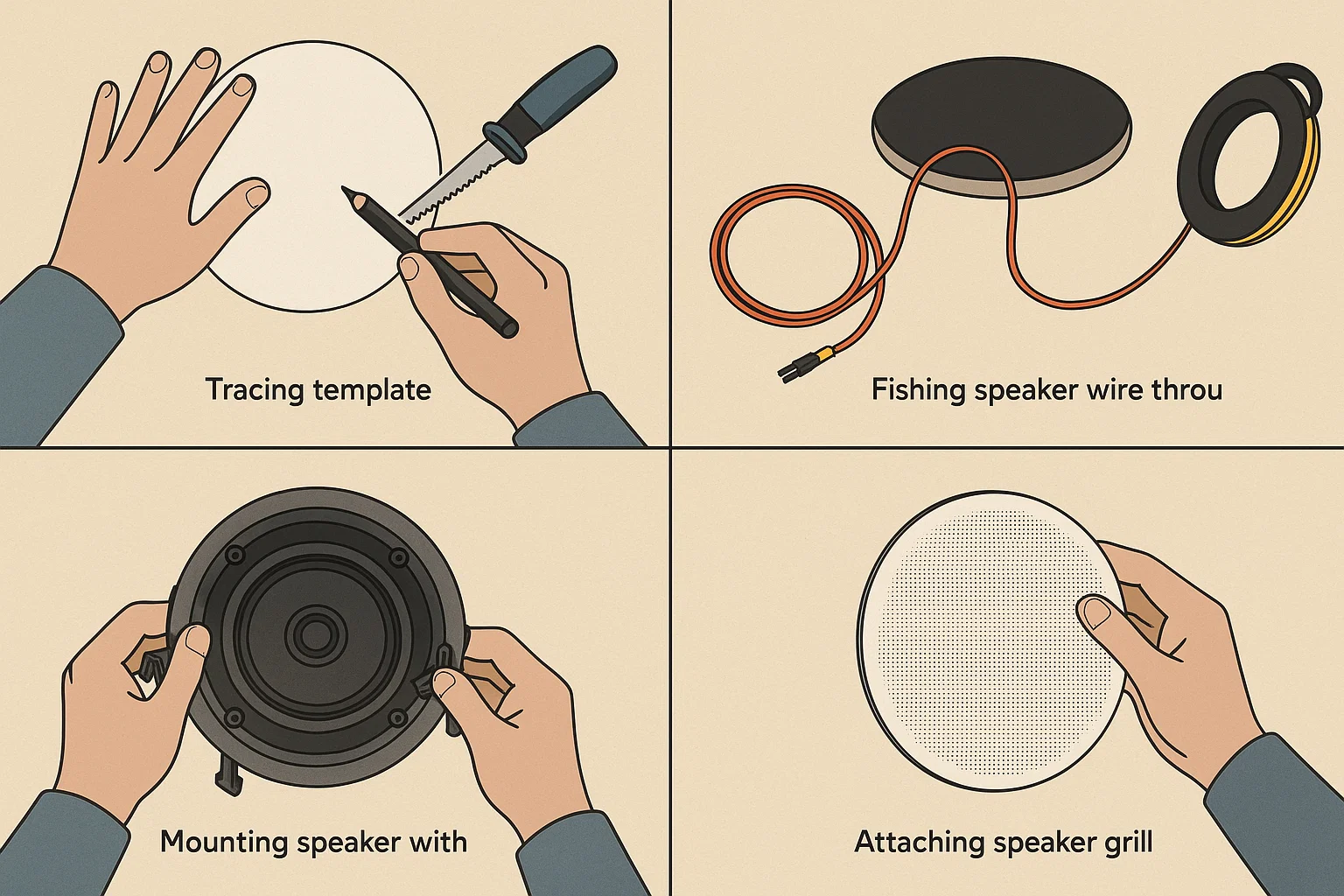 Tracing template

Fishing speaker wire throu

Mounting speaker with

Attaching speaker grill